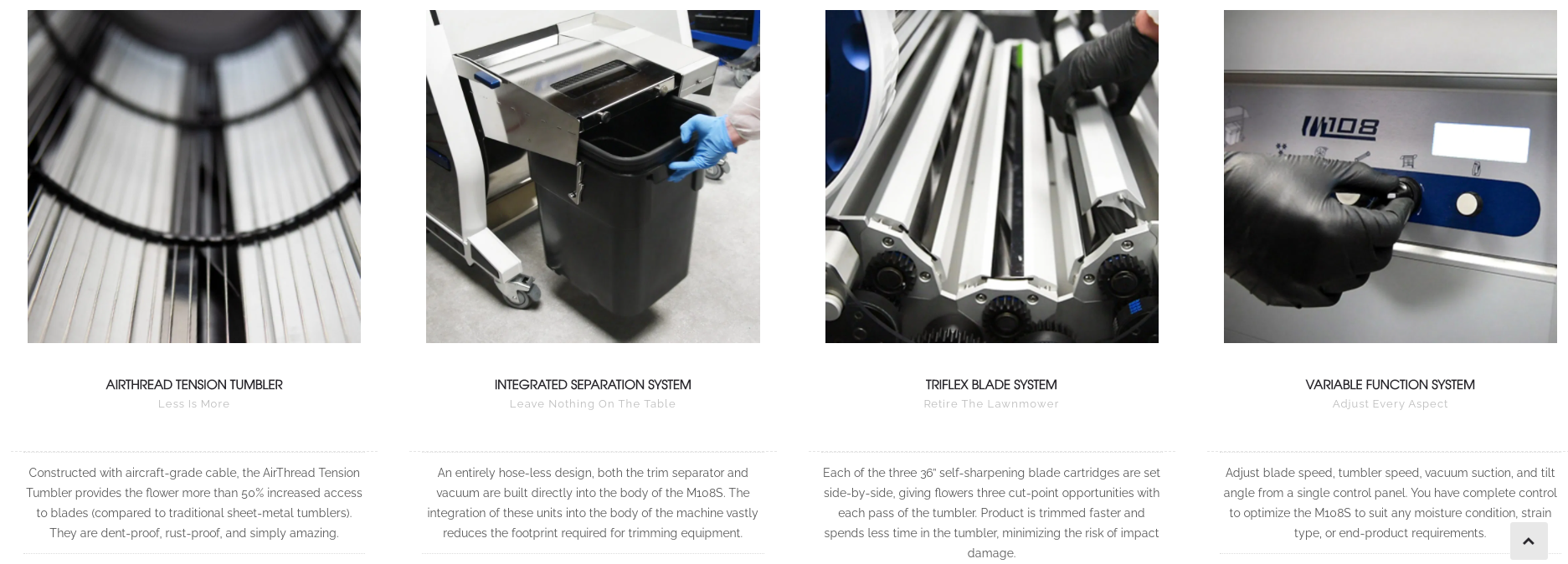 AIRTHREAD TENSION TUMBLER
Less Is More

Constructed with aircraft-grade cable, the AirThread Tension Tumbler provides the flower more than 50% increased access to blades (compared to traditional sheet-metal tumblers). They are dent-proof, rust-proof, and simply amazing.

INTEGRATED SEPARATION SYSTEM
Leave Nothing On The Table

An entirely hose-less design, both the trim separator and vacuum are built directly into the body of the M108S. The integration of these units into the body of the machine vastly reduces the footprint required for trimming equipment.

TRIFLEX BLADE SYSTEM
Retire The Lawnmower

Each of the three 36" self-sharpening blade cartridges are set side-by-side, giving flowers three cut-point opportunities with each pass of the tumbler. Product is trimmed faster and spends less time in the tumbler, minimizing the risk of impact damage.

M108

VARIABLE FUNCTION SYSTEM
Adjust Every Aspect

Adjust blade speed, tumbler speed, vacuum suction, and tilt angle from a single control panel. You have complete control to optimize the M108S to suit any moisture condition, strain type, or end-product requirements.