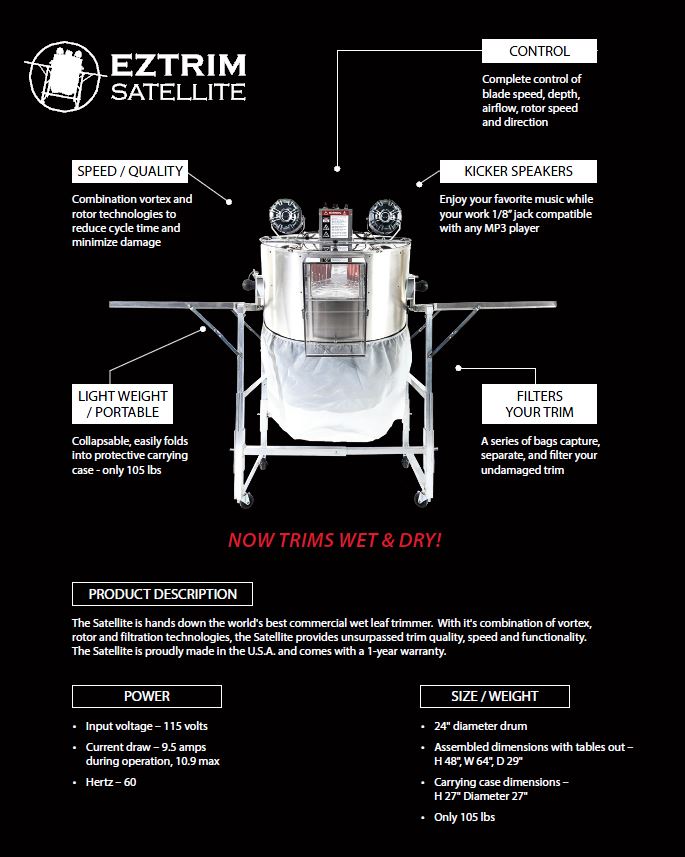 EZTRIM
SATELLITE

CONTROL

Complete control of blade speed, depth, airflow, rotor speed and direction

SPEED / QUALITY

Combination vortex and rotor technologies to reduce cycle time and minimize damage

KICKER SPEAKERS

Enjoy your favorite music while your work 1/8" jack compatible with any MP3 player

LIGHT WEIGHT / PORTABLE

Collapsable, easily folds into protective carrying case - only 105 lbs

FILTERS YOUR TRIM

A series of bags capture, separate, and filter your undamaged trim

NOW TRIMS WET & DRY!

PRODUCT DESCRIPTION

The Satellite is hands down the world's best commercial wet leaf trimmer. With it's combination of vortex, rotor and filtration technologies, the Satellite provides unsurpassed trim quality, speed and functionality. The Satellite is proudly made in the U.S.A. and comes with a 1-year warranty.

POWER

• Input voltage – 115 volts
• Current draw – 9.5 amps during operation, 10.9 max
• Hertz – 60

SIZE / WEIGHT

• 24" diameter drum
• Assembled dimensions with tables out – H 48", W 64", D 29"
• Carrying case dimensions – H 27" Diameter 27"
• Only 105 lbs