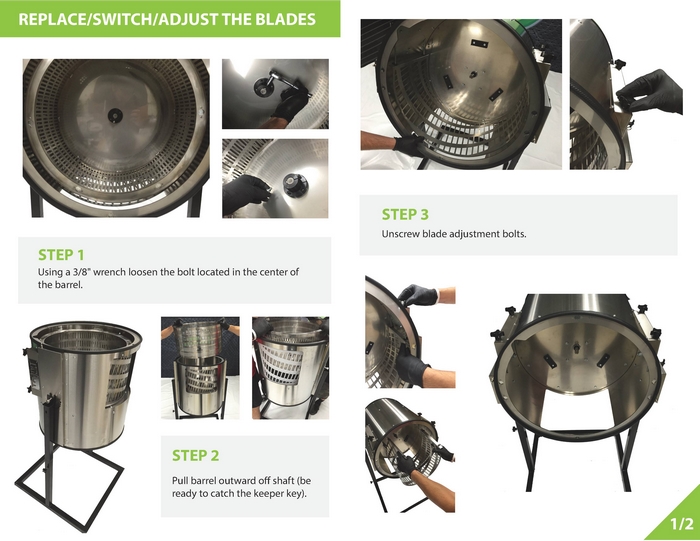 REPLACE/SWITCH/ADJUST THE BLADES

STEP 1
Using a 3/8" wrench loosen the bolt located in the center of the barrel.

STEP 2
Pull barrel outward off shaft (be ready to catch the keeper key).

STEP 3
Unscrew blade adjustment bolts.

1/2